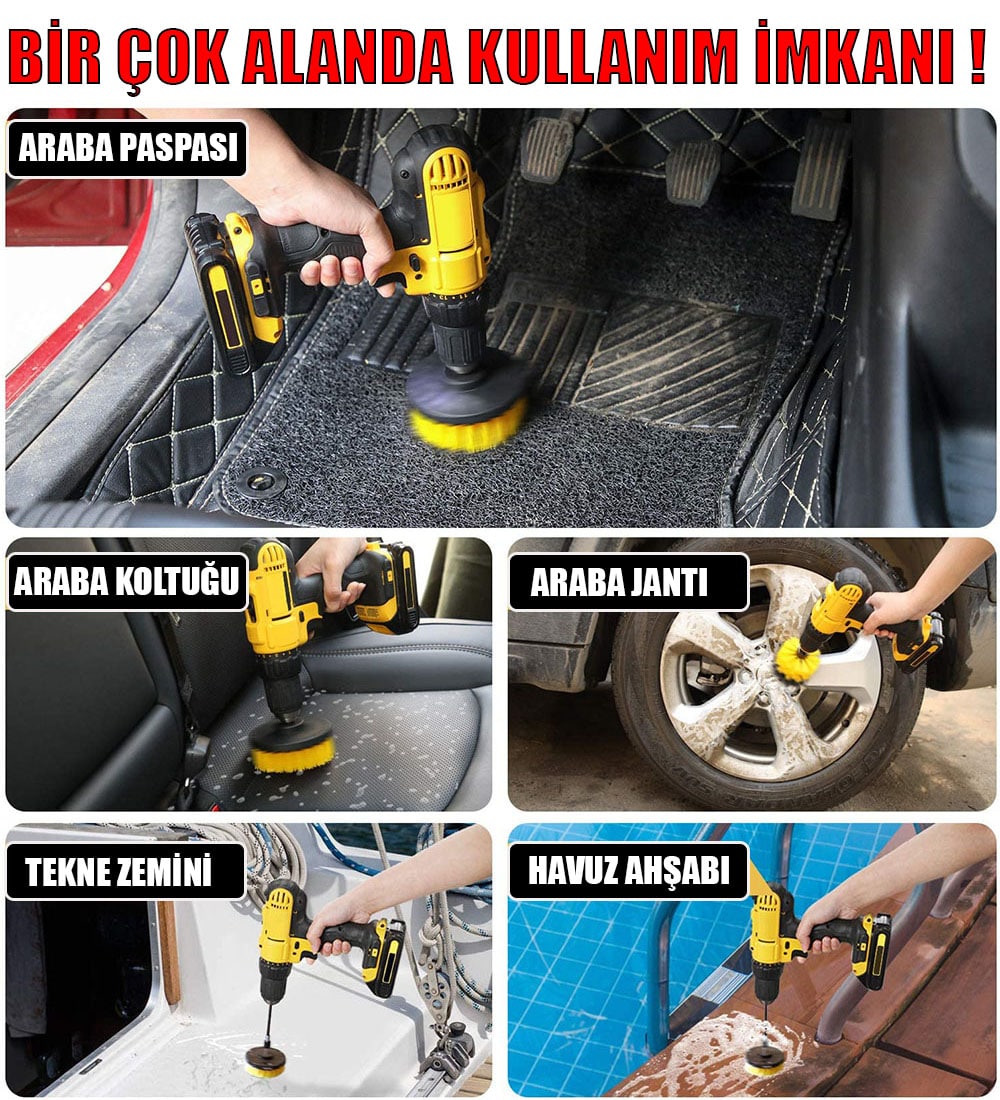 BİR ÇOK ALANDA KULLANIM İMKANI !

ARABA PASPASI

ARABA KOLTUĞU

ARABA JANTI

TEKNE ZEMİNİ

HAVUZ AHŞABI